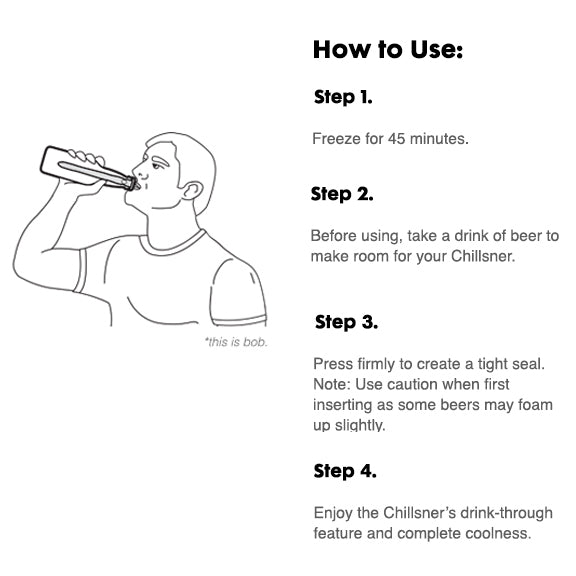 *this is bob.

How to Use:

Step 1.

Freeze for 45 minutes.

Step 2.

Before using, take a drink of beer to make room for your Chillsner.

Step 3.

Press firmly to create a tight seal. Note: Use caution when first inserting as some beers may foam up slightly.

Step 4.

Enjoy the Chillsner's drink-through feature and complete coolness.